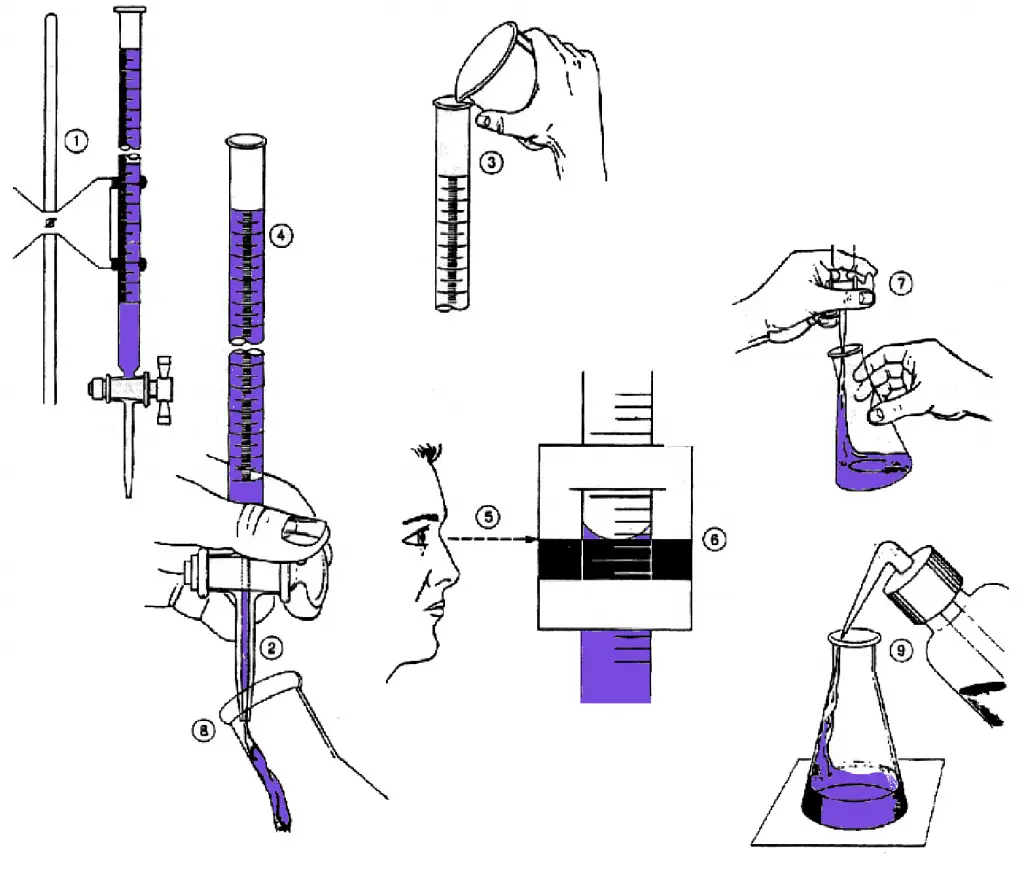 1
3
4
7
5
6
2
8
9