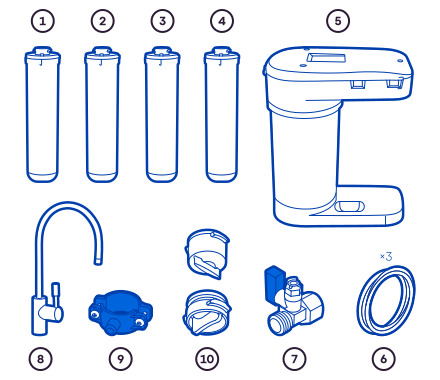 1
2
3
4
5
×3
8
9
10
7
6