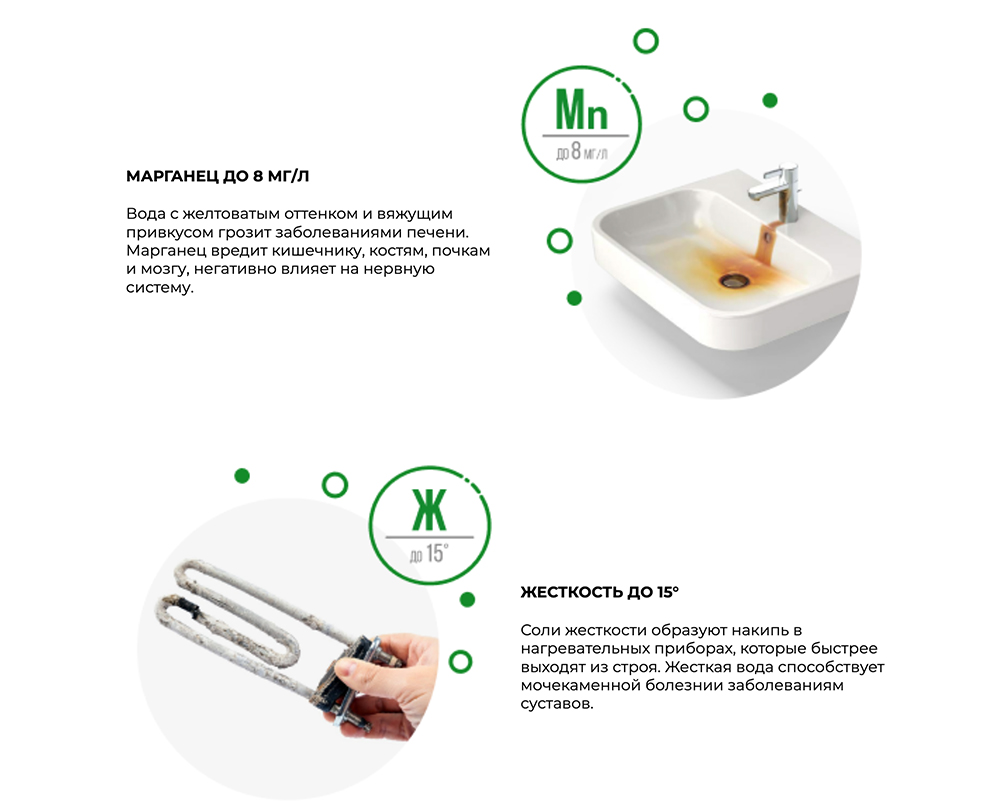 Mn
до 8 мг/л

МАРГАНЕЦ ДО 8 МГ/Л

Вода с желтоватым оттенком и вяжущим привкусом грозит заболеваниями печени. Марганец вредит кишечнику, костям, почкам и мозгу, негативно влияет на нервную систему.

Ж
до 15°

ЖЕСТКОСТЬ ДО 15°

Соли жесткости образуют накипь в нагревательных приборах, которые быстрее выходят из строя. Жесткая вода способствует мочекаменной болезнии заболеваниям суставов.